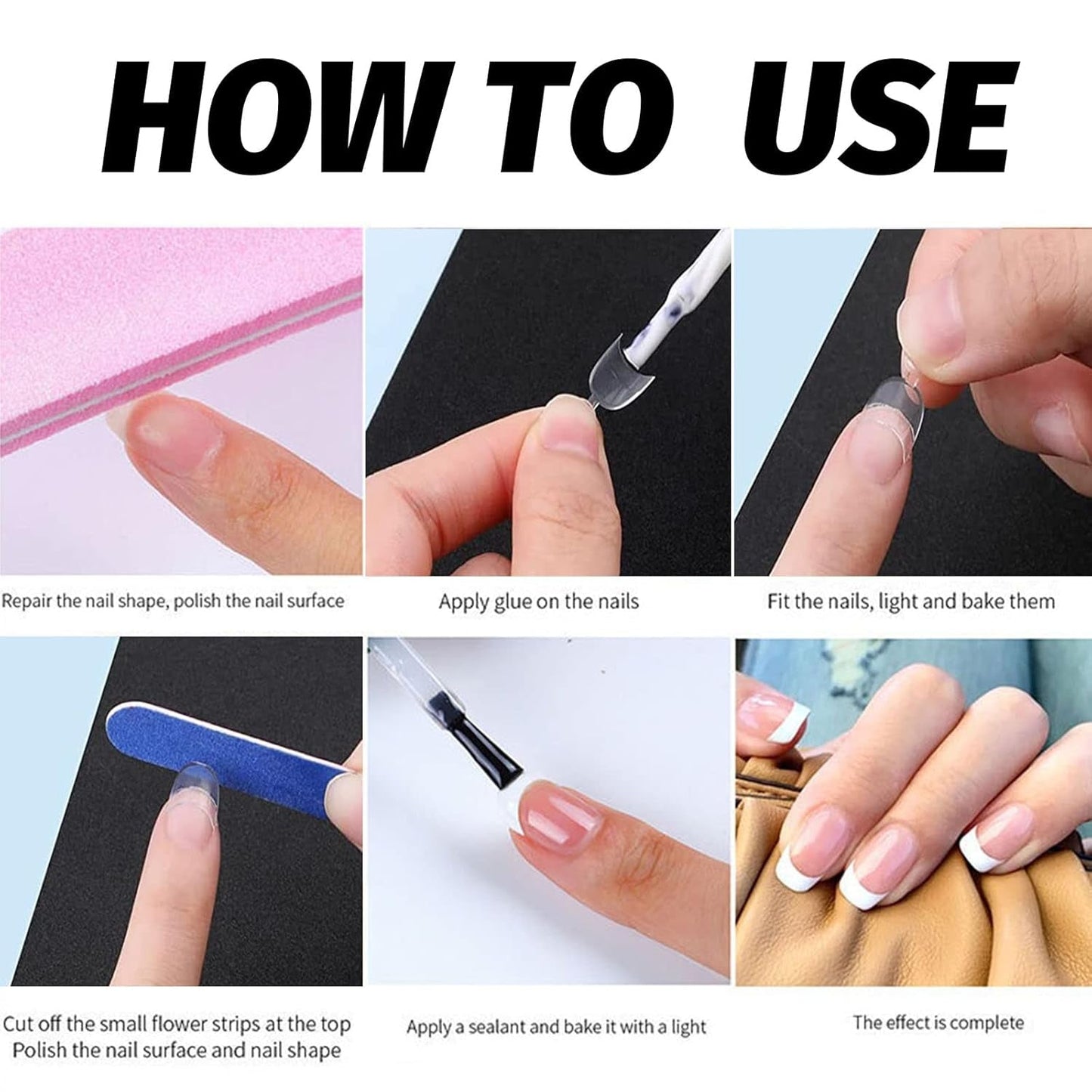 HOW TO USE

Repair the nail shape, polish the nail surface

Apply glue on the nails

Fit the nails, light and bake them

Cut off the small flower strips at the top
Polish the nail surface and nail shape

Apply a sealant and bake it with a light

The effect is complete