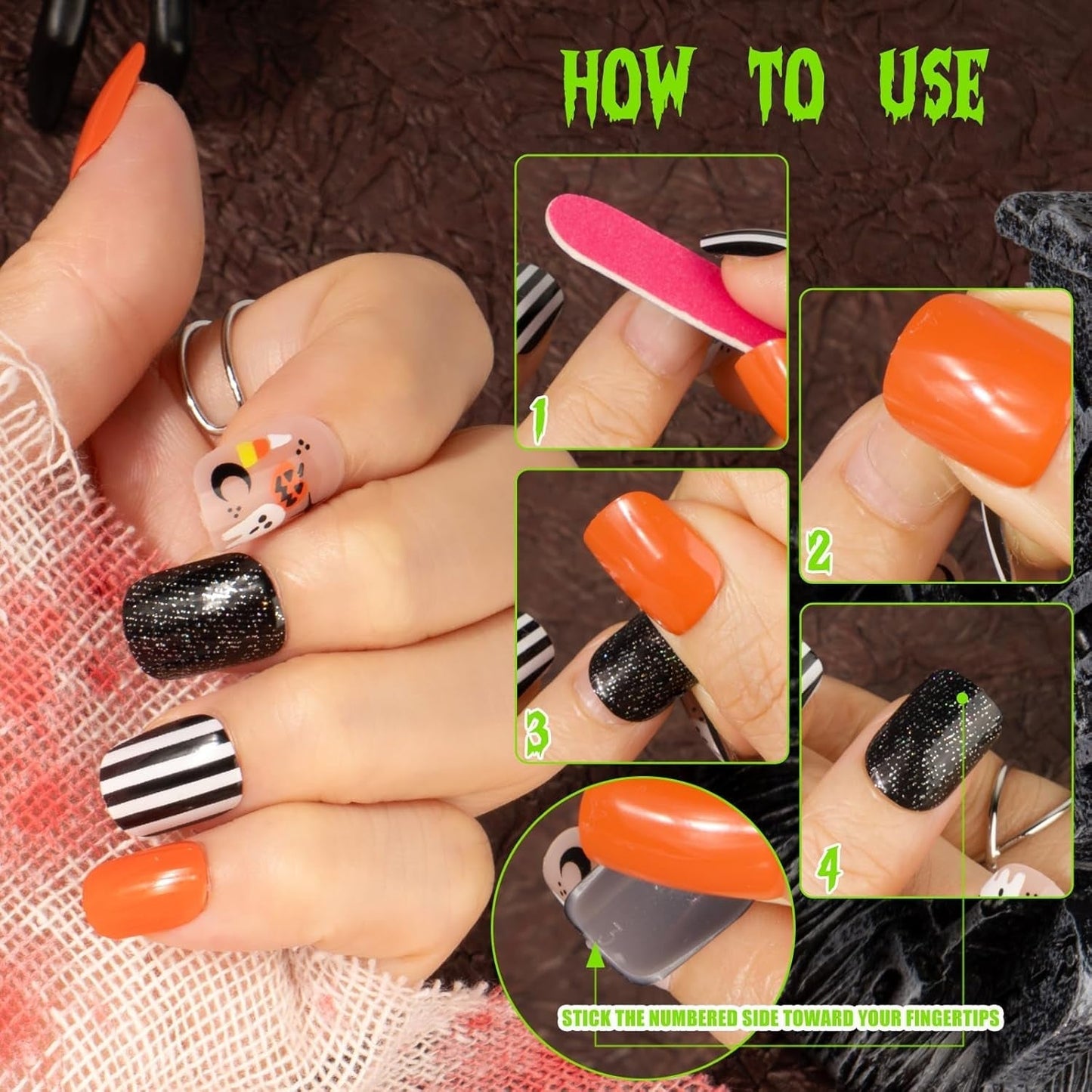 HOW TO USE

1

2

3

4

STICK THE NUMBERED SIDE TOWARD YOUR FINGERTIPS